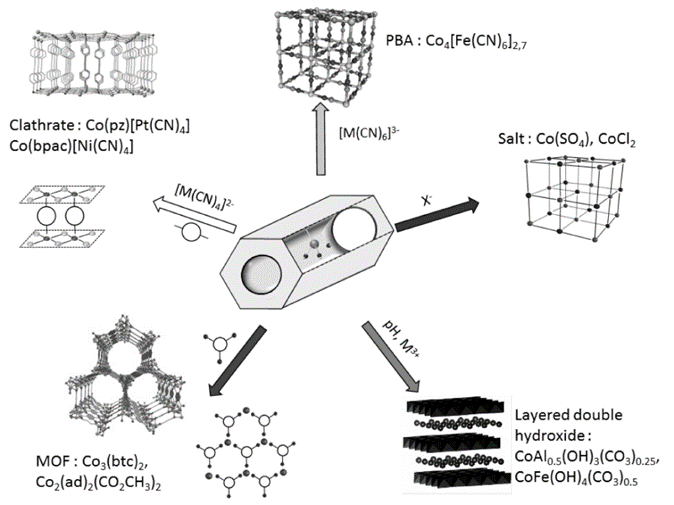 PBA : $Co_4[Fe(CN)_6]_{2,7}$

Clathrate : $Co(pz)[Pt(CN)_4]$
$Co(bpac)[Ni(CN)_4]$

$[M(CN)_6]^{3-}$

Salt : $Co(SO_4)$, $CoCl_2$

$[M(CN)_4]^{2-}$

$X^-$

pH, $M^{3+}$

MOF : $Co_3(btc)_2$,
$Co_2(ad)_2(CO_2CH_3)_2$

Layered double hydroxide :
$CoAl_{0.5}(OH)_3(CO_3)_{0.25}$,
$CoFe(OH)_4(CO_3)_{0.5}$